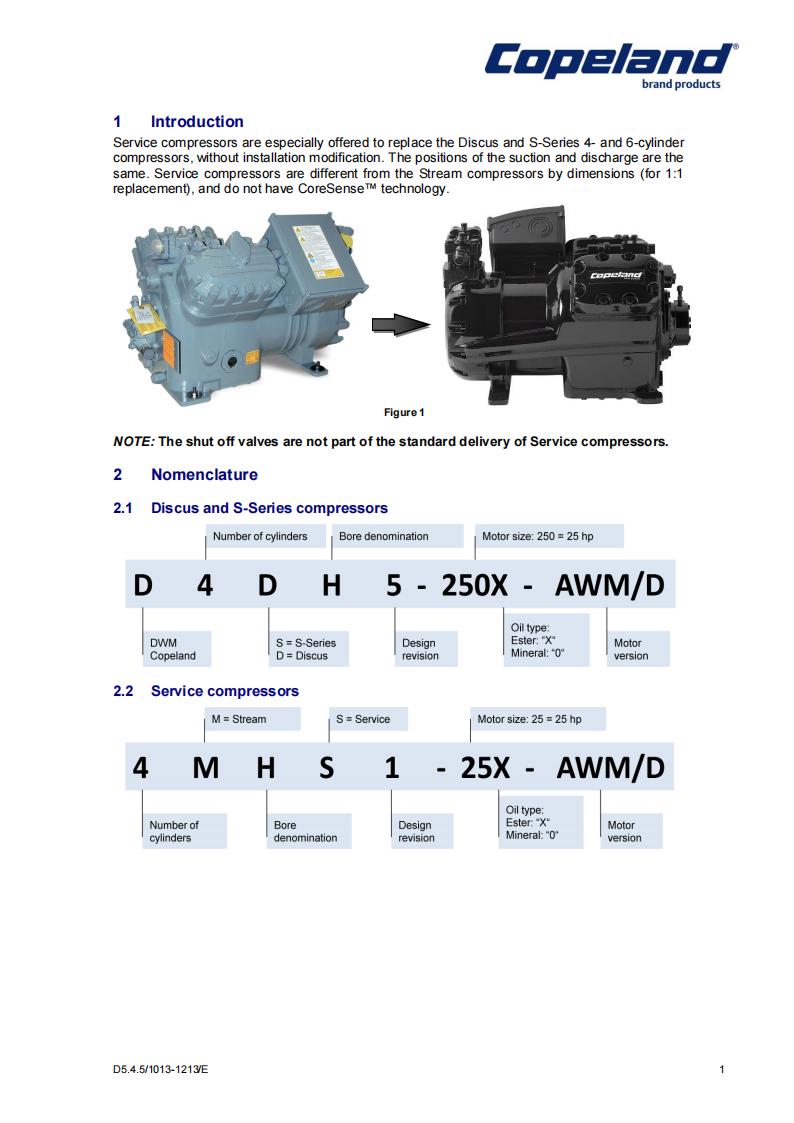 Copeland®
brand products

1 Introduction

Service compressors are especially offered to replace the Discus and S-Series 4- and 6-cylinder compressors, without installation modification. The positions of the suction and discharge are the same. Service compressors are different from the Stream compressors by dimensions (for 1:1 replacement), and do not have CoreSense™ technology.

Copeland

Figure 1

NOTE: The shut off valves are not part of the standard delivery of Service compressors.

2 Nomenclature

2.1 Discus and S-Series compressors

Number of cylinders

Bore denomination

Motor size: 250 = 25 hp

D 4 D H 5 - 250X - AWM/D

DWM Copeland

S = S-Series
D = Discus

Design revision

Oil type:
Ester: "X"
Mineral: "0"

Motor version

2.2 Service compressors

M = Stream

S = Service

Motor size: 25 = 25 hp

4 M H S 1 - 25X - AWM/D

Number of cylinders

Bore denomination

Design revision

Oil type:
Ester: "X"
Mineral: "0"

Motor version

D5.4.5/1013-1213/E

1