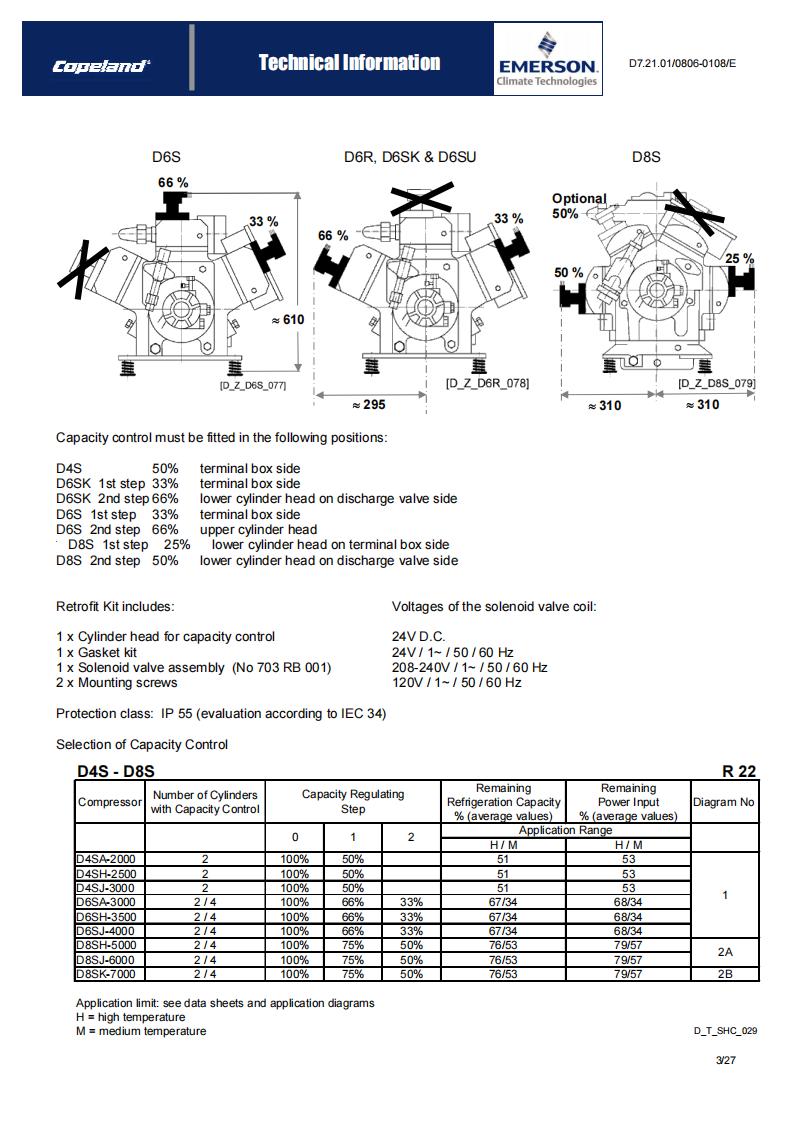 Copeland

Technical Information

EMERSON
Climate Technologies

D7.21.01/0806-0108/E

D6S

66 %

33 %

≈ 610

[D_Z_D6S_077]

D6R, D6SK & D6SU

66 %

33 %

[D_Z_D6R_078]

≈ 295

D8S

Optional 50%

50 %

25 %

[D_Z_D8S_079]

≈ 310

≈ 310

Capacity control must be fitted in the following positions:

D4S 50% terminal box side
D6SK 1st step 33% terminal box side
D6SK 2nd step 66% lower cylinder head on discharge valve side
D6S 1st step 33% terminal box side
D6S 2nd step 66% upper cylinder head
D8S 1st step 25% lower cylinder head on terminal box side
D8S 2nd step 50% lower cylinder head on discharge valve side

Retrofit Kit includes:

1 x Cylinder head for capacity control
1 x Gasket kit
1 x Solenoid valve assembly (No 703 RB 001)
2 x Mounting screws

Voltages of the solenoid valve coil:

24V D.C.
24V / 1~ / 50 / 60 Hz
208-240V / 1~ / 50 / 60 Hz
120V / 1~ / 50 / 60 Hz

Protection class: IP 55 (evaluation according to IEC 34)

Selection of Capacity Control

D4S - D8S R 22

| Compressor | Number of Cylinders with Capacity Control | Capacity Regulating Step | | | Remaining Refrigeration Capacity % (average values) | Remaining Power Input % (average values) | Diagram No |
|---|---|---|---|---|---|---|---|
| | | 0 | 1 | 2 | Application Range | | |
| | | | | | H / M | H / M | |
| D4SA-2000 | 2 | 100% | 50% | | 51 | 53 | 1 |
| D4SH-2500 | 2 | 100% | 50% | | 51 | 53 | |
| D4SJ-3000 | 2 | 100% | 50% | | 51 | 53 | |
| D6SA-3000 | 2 / 4 | 100% | 66% | 33% | 67/34 | 68/34 | |
| D6SH-3500 | 2 / 4 | 100% | 66% | 33% | 67/34 | 68/34 | |
| D6SJ-4000 | 2 / 4 | 100% | 66% | 33% | 67/34 | 68/34 | |
| D8SH-5000 | 2 / 4 | 100% | 75% | 50% | 76/53 | 79/57 | 2A |
| D8SJ-6000 | 2 / 4 | 100% | 75% | 50% | 76/53 | 79/57 | |
| D8SK-7000 | 2 / 4 | 100% | 75% | 50% | 76/53 | 79/57 | 2B |

Application limit: see data sheets and application diagrams
H = high temperature
M = medium temperature

D_T_SHC_029

3/27